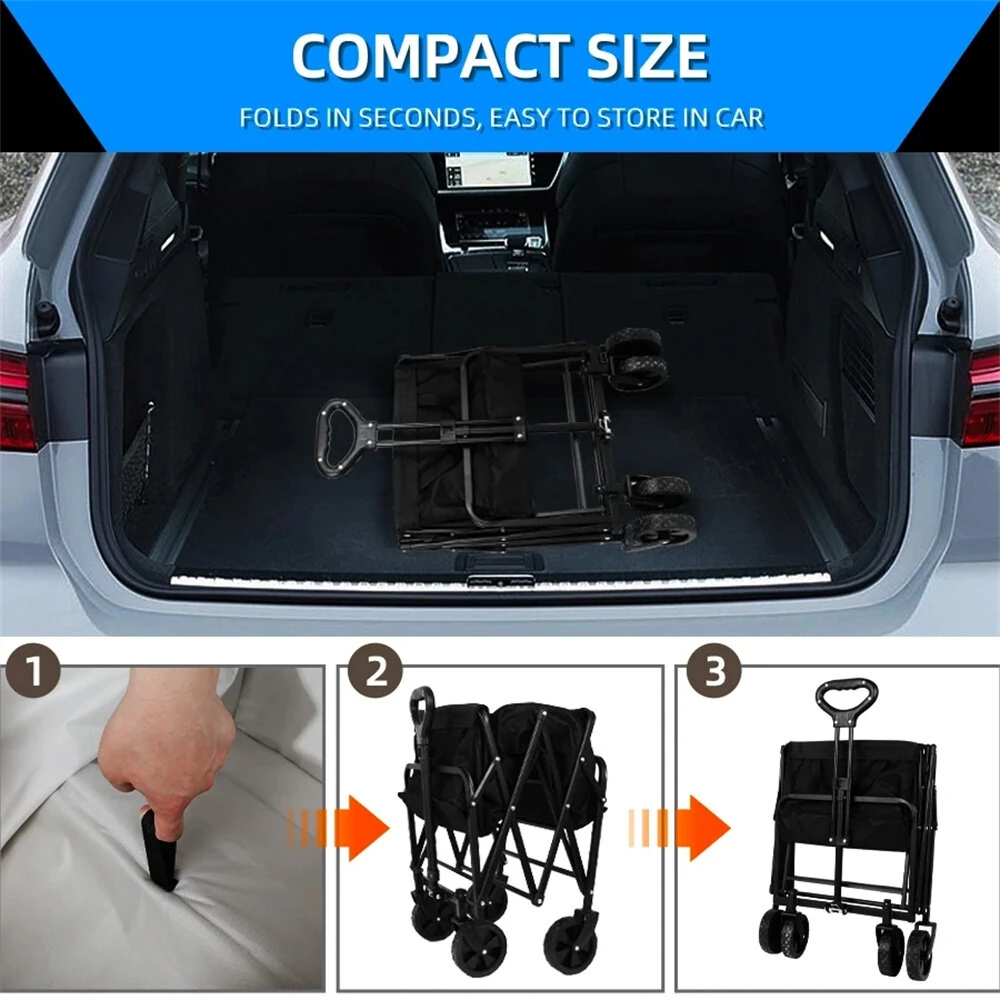 COMPACT SIZE

FOLDS IN SECONDS, EASY TO STORE IN CAR

1

2

3