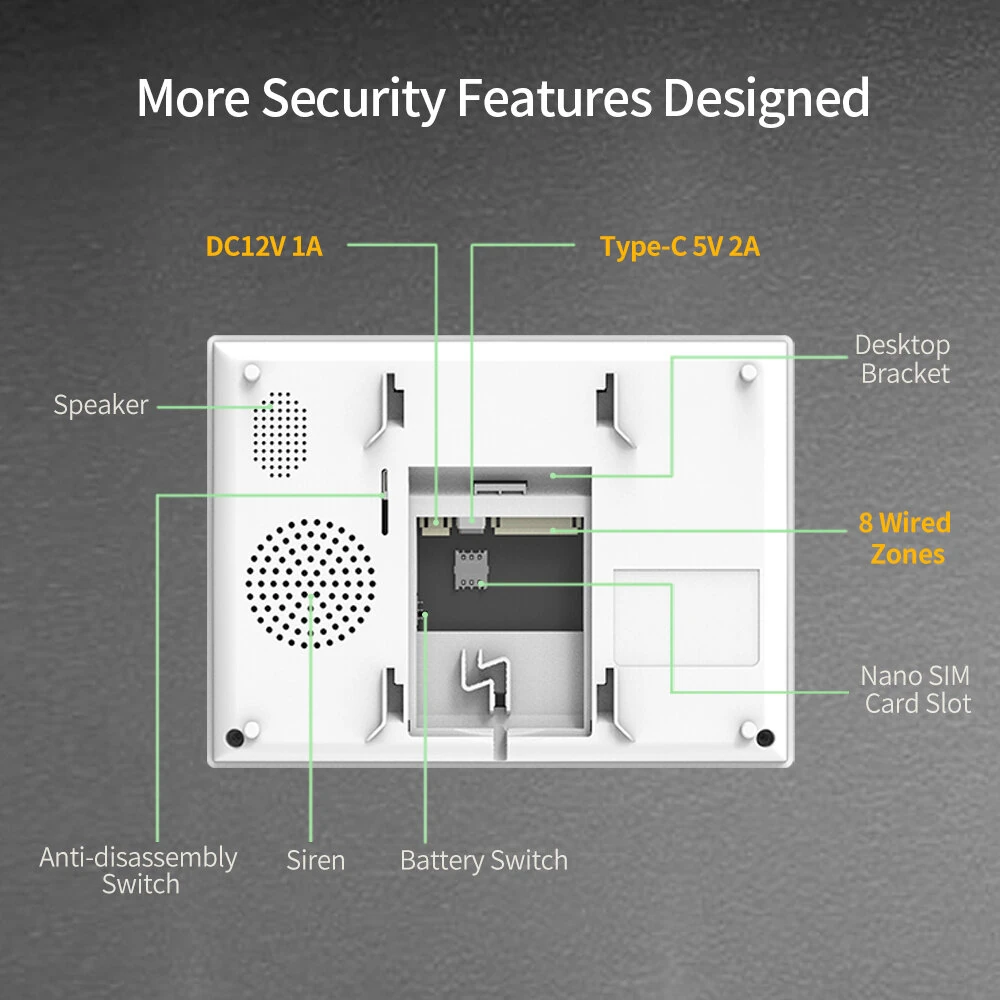 More Security Features Designed

DC12V 1A

Type-C 5V 2A

Desktop Bracket

Speaker

8 Wired Zones

Nano SIM Card Slot

Anti-disassembly Switch

Siren

Battery Switch