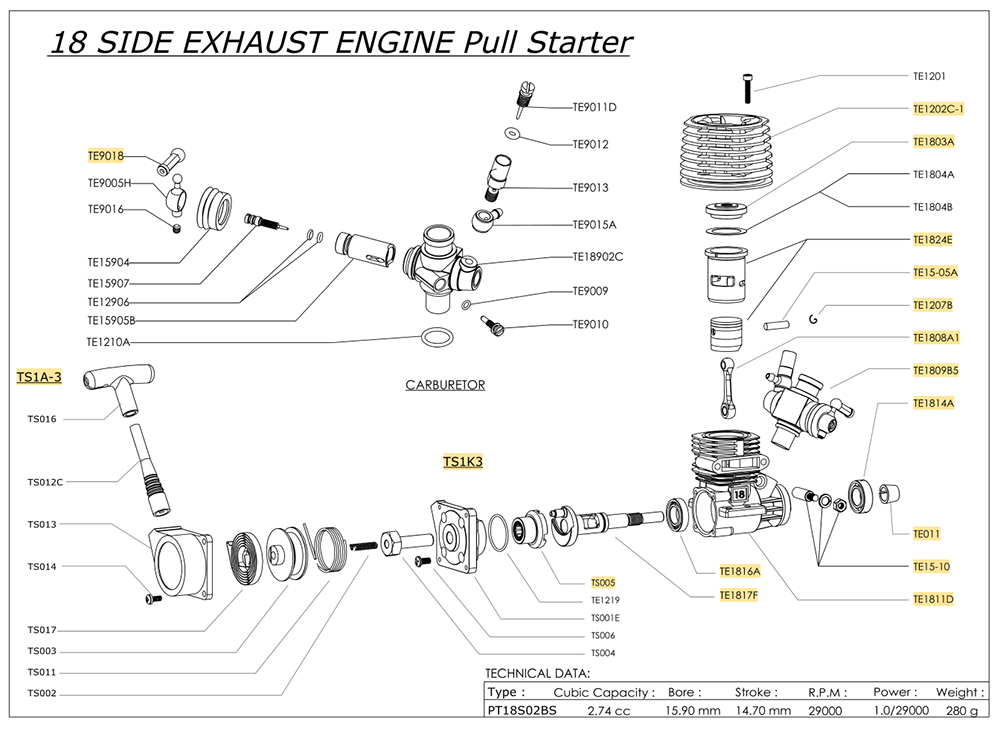 18 SIDE EXHAUST ENGINE Pull Starter

TE9018
TE9005H
TE9016
TE15904
TE15907
TE12906
TE15905B
TE1210A

TE9011D
TE9012
TE9013
TE9015A
TE18902C
TE9009
TE9010

CARBURETOR

TE1201
TE1202C-1
TE1803A
TE1804A
TE1804B
TE1824E
TE15-05A
TE1207B
TE1808A1
TE1809B5
TE1814A
TE011
TE15-10
TE1811D
TE1816A
TE1817F

18

TS1A-3
TS016
TS012C
TS013
TS014
TS017
TS003
TS011
TS002

TS1K3
TS005
TE1219
TS001E
TS006
TS004

TECHNICAL DATA:

| Type : | Cubic Capacity : | Bore : | Stroke : | R.P.M : | Power : | Weight : |
|---|---|---|---|---|---|---|
| PT18S02BS | 2.74 cc | 15.90 mm | 14.70 mm | 29000 | 1.0/29000 | 280 g |