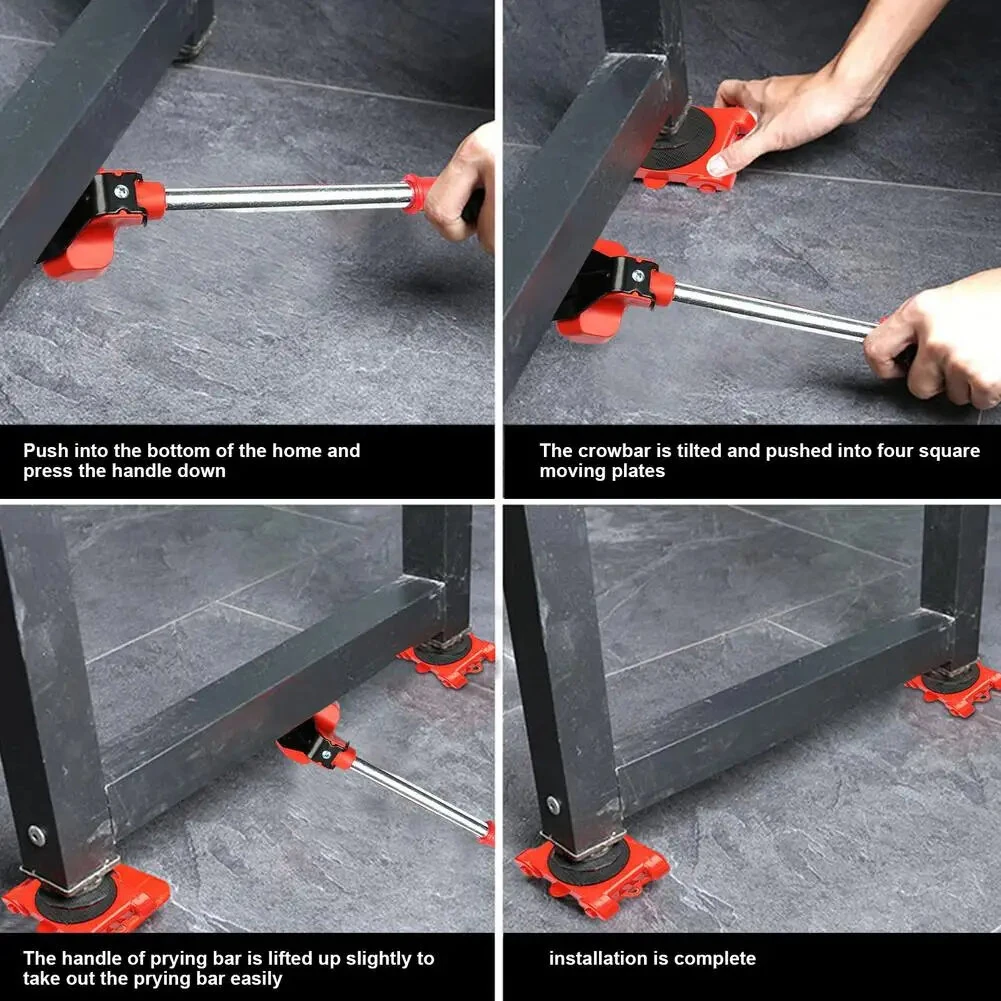 Push into the bottom of the home and press the handle down

The crowbar is tilted and pushed into four square moving plates

The handle of prying bar is lifted up slightly to take out the prying bar easily

installation is complete