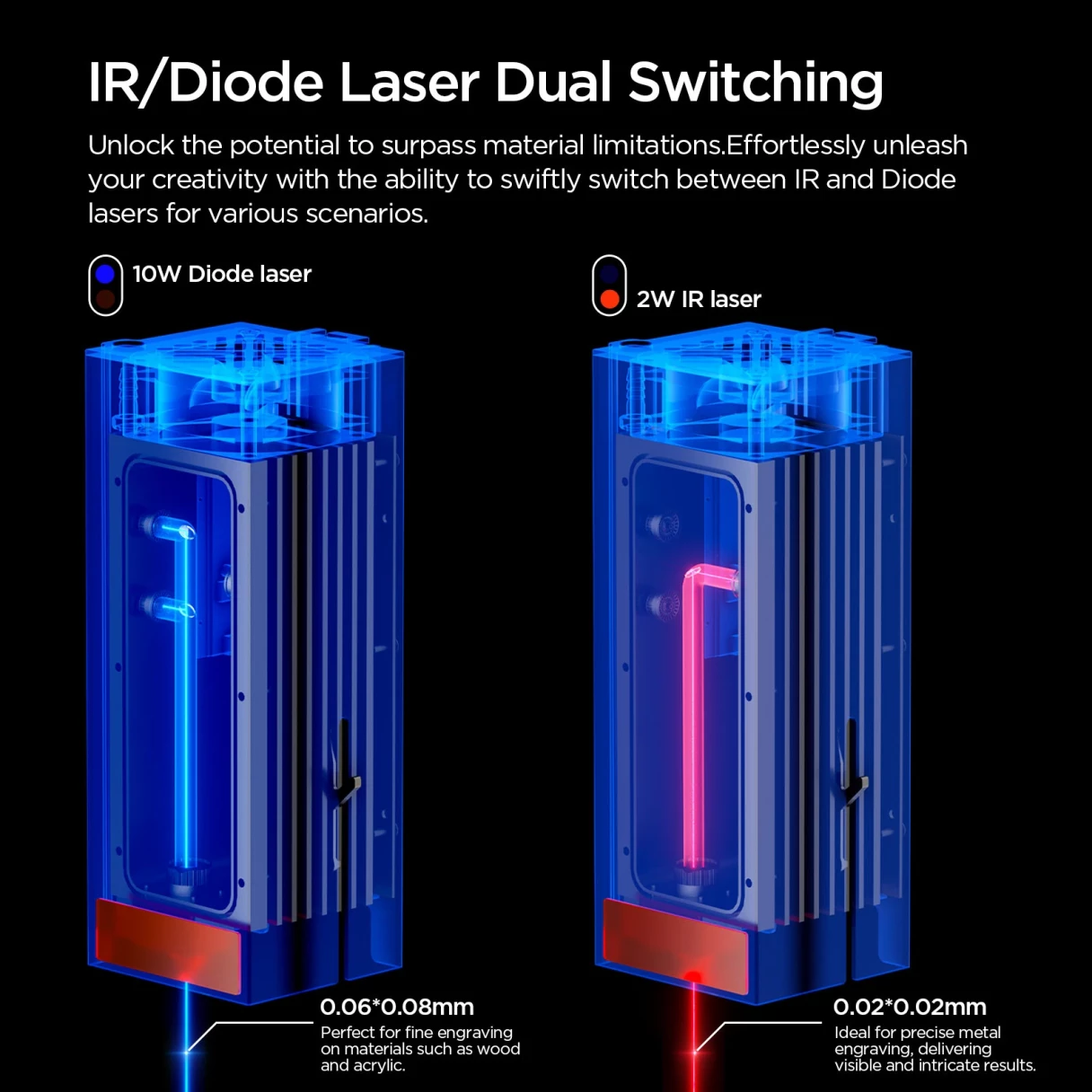 IR/Diode Laser Dual Switching

Unlock the potential to surpass material limitations.Effortlessly unleash your creativity with the ability to swiftly switch between IR and Diode lasers for various scenarios.

10W Diode laser

2W IR laser

0.06*0.08mm
Perfect for fine engraving on materials such as wood and acrylic.

0.02*0.02mm
Ideal for precise metal engraving, delivering visible and intricate results.