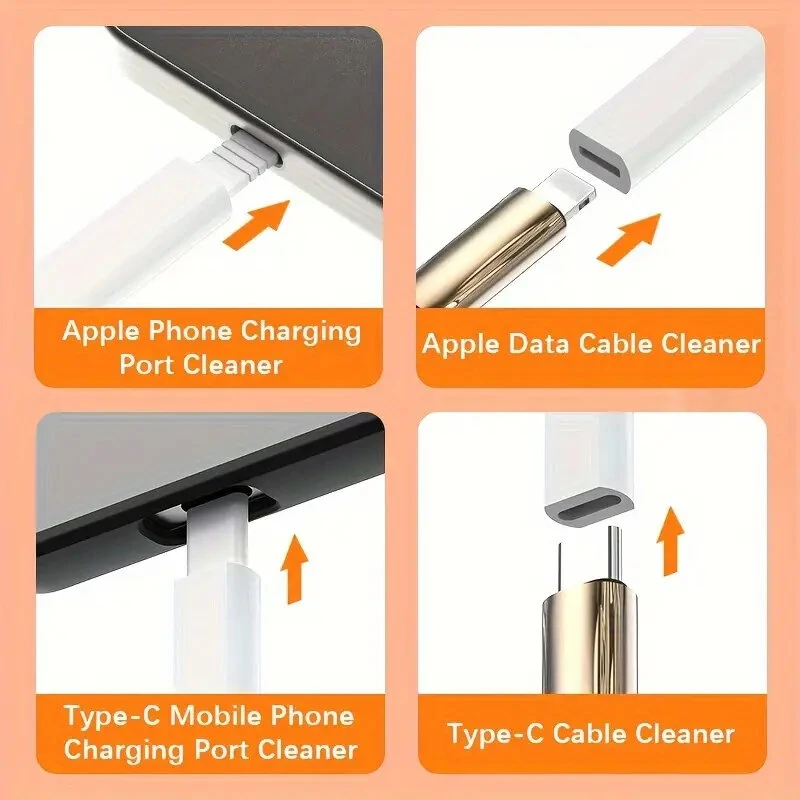 Apple Phone Charging Port Cleaner

Apple Data Cable Cleaner

Type-C Mobile Phone Charging Port Cleaner

Type-C Cable Cleaner