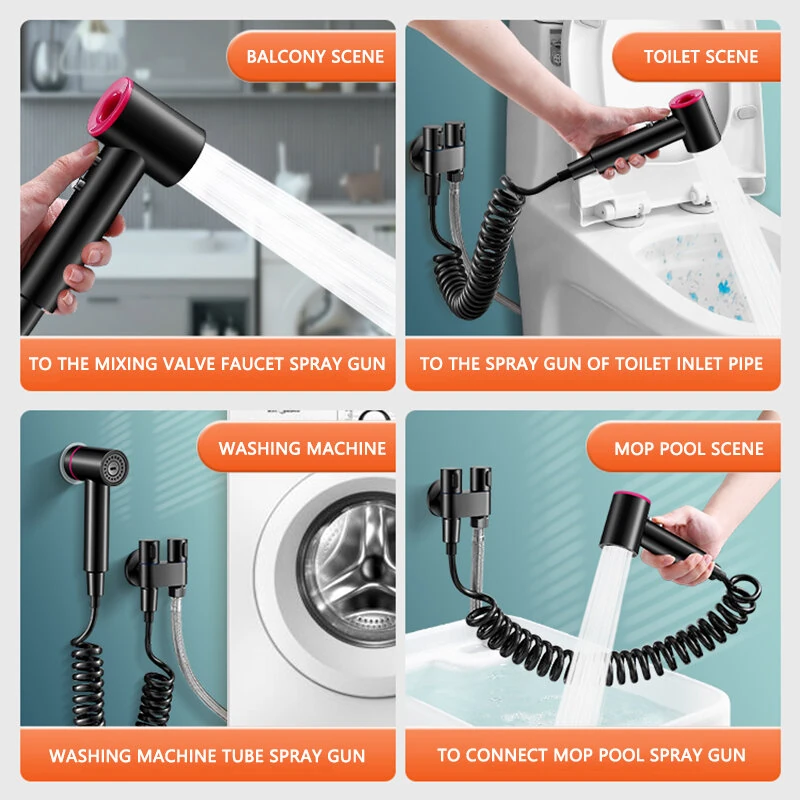 BALCONY SCENE

TO THE MIXING VALVE FAUCET SPRAY GUN

TOILET SCENE

TO THE SPRAY GUN OF TOILET INLET PIPE

WASHING MACHINE

WASHING MACHINE TUBE SPRAY GUN

MOP POOL SCENE

TO CONNECT MOP POOL SPRAY GUN