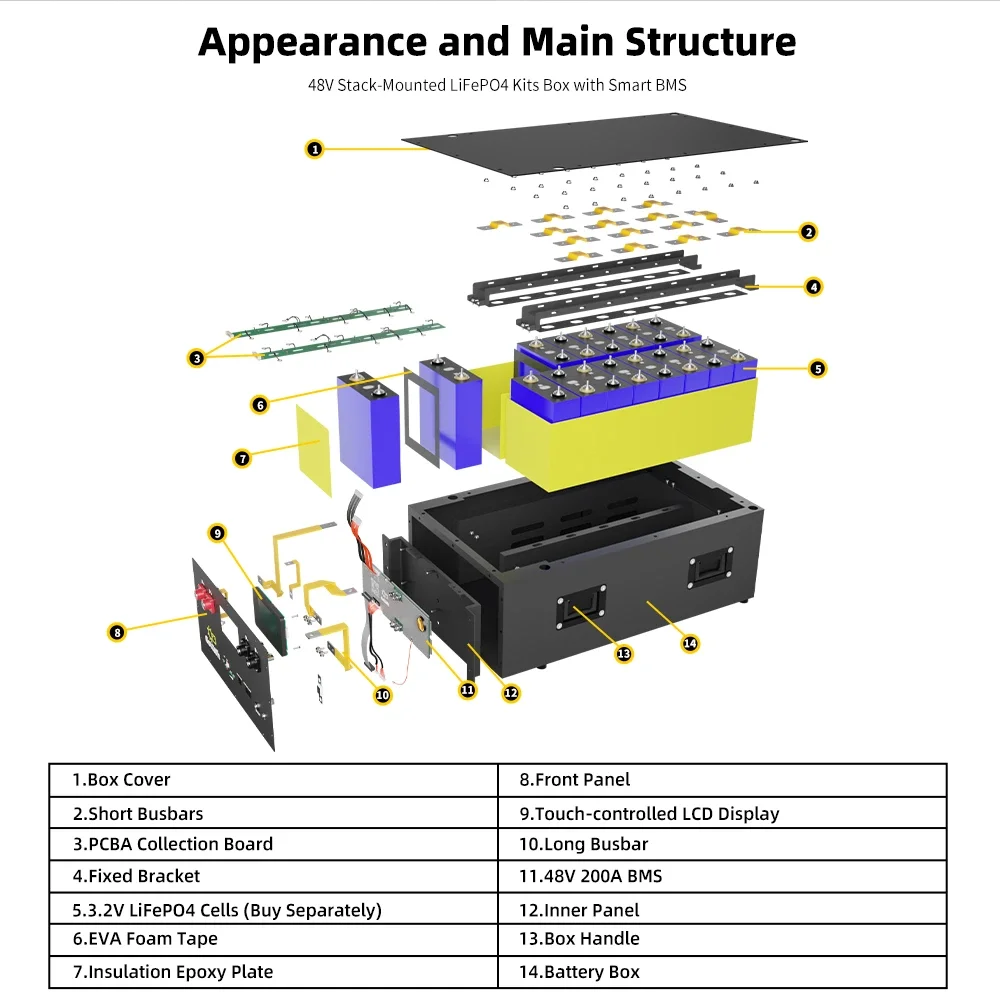 Appearance and Main Structure

48V Stack-Mounted LiFePO4 Kits Box with Smart BMS

1

2

4

3

5

6

7

9

8

10

11

12

13

14

| 1.Box Cover | 8.Front Panel |
|---|---|
| 2.Short Busbars | 9.Touch-controlled LCD Display |
| 3.PCBA Collection Board | 10.Long Busbar |
| 4.Fixed Bracket | 11.48V 200A BMS |
| 5.3.2V LiFePO4 Cells (Buy Separately) | 12.Inner Panel |
| 6.EVA Foam Tape | 13.Box Handle |
| 7.Insulation Epoxy Plate | 14.Battery Box |