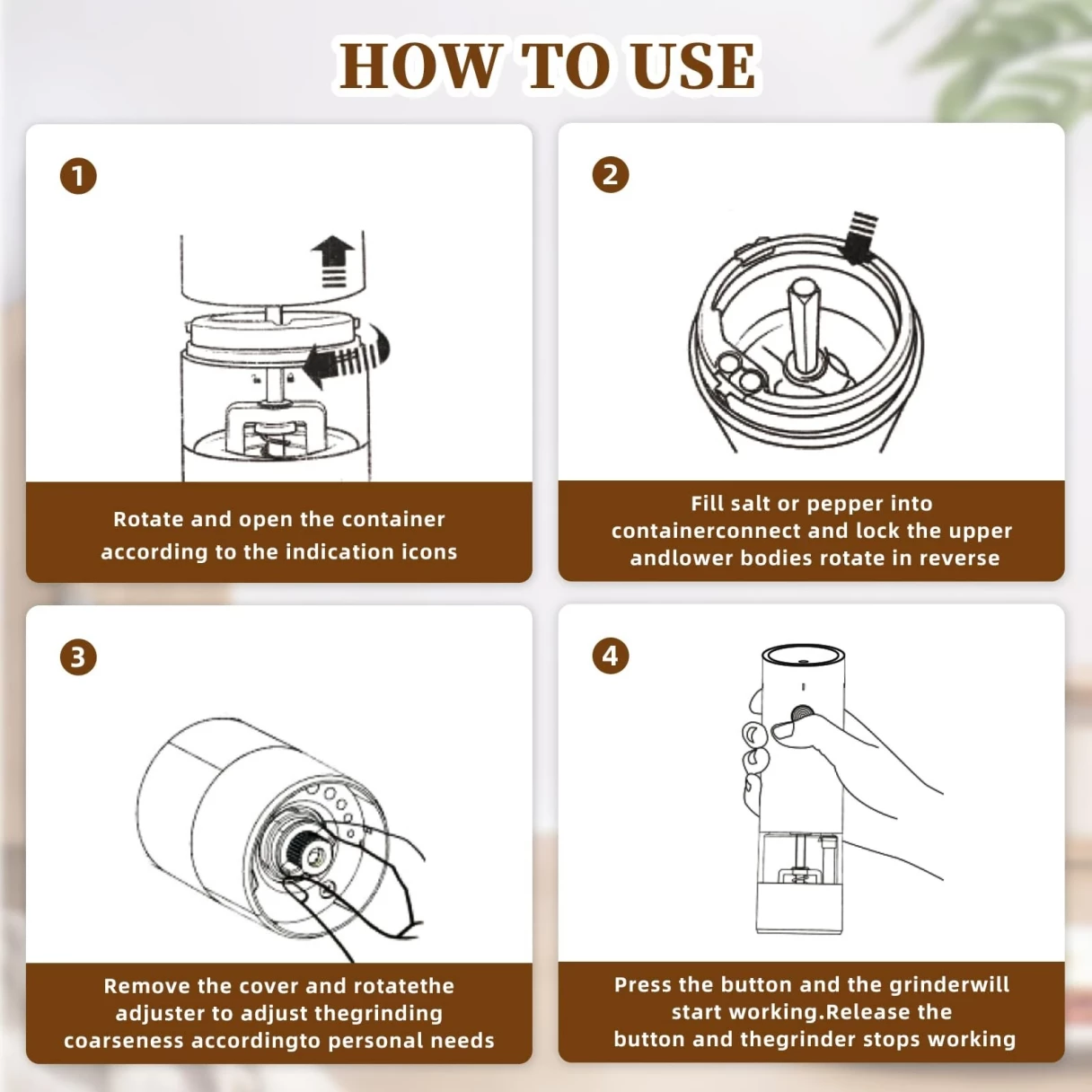 HOW TO USE

1

Rotate and open the container according to the indication icons

2

Fill salt or pepper into containerconnect and lock the upper andlower bodies rotate in reverse

3

Remove the cover and rotatethe adjuster to adjust thegrinding coarseness accordingto personal needs

4

Press the button and the grinderwill start working.Release the button and thegrinder stops working