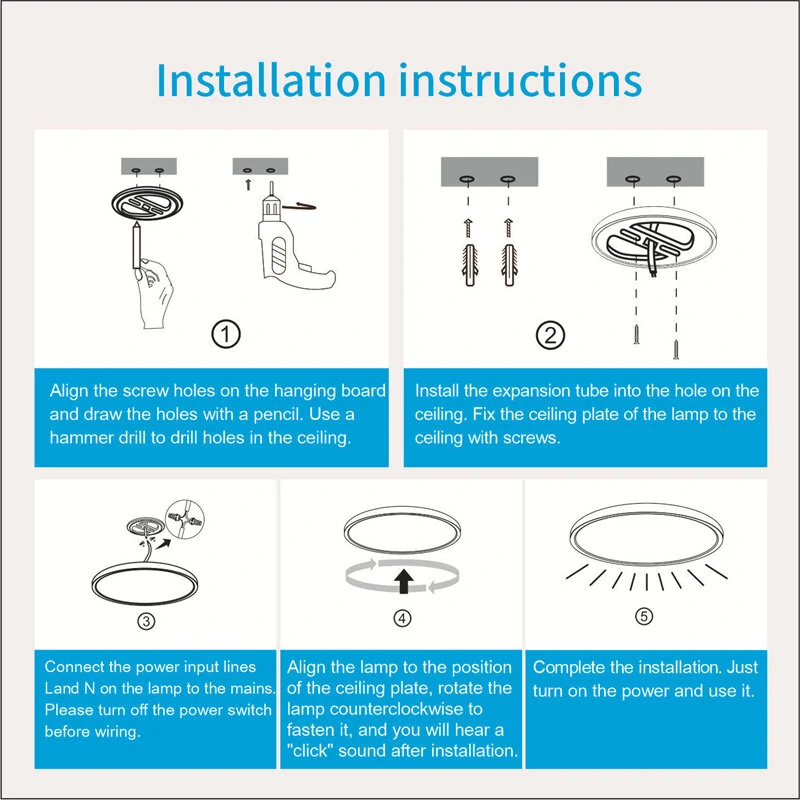 Installation instructions

①

Align the screw holes on the hanging board and draw the holes with a pencil. Use a hammer drill to drill holes in the ceiling.

②

Install the expansion tube into the hole on the ceiling. Fix the ceiling plate of the lamp to the ceiling with screws.

③

Connect the power input lines Land N on the lamp to the mains. Please turn off the power switch before wiring.

④

Align the lamp to the position of the ceiling plate, rotate the lamp counterclockwise to fasten it, and you will hear a "click" sound after installation.

⑤

Complete the installation. Just turn on the power and use it.