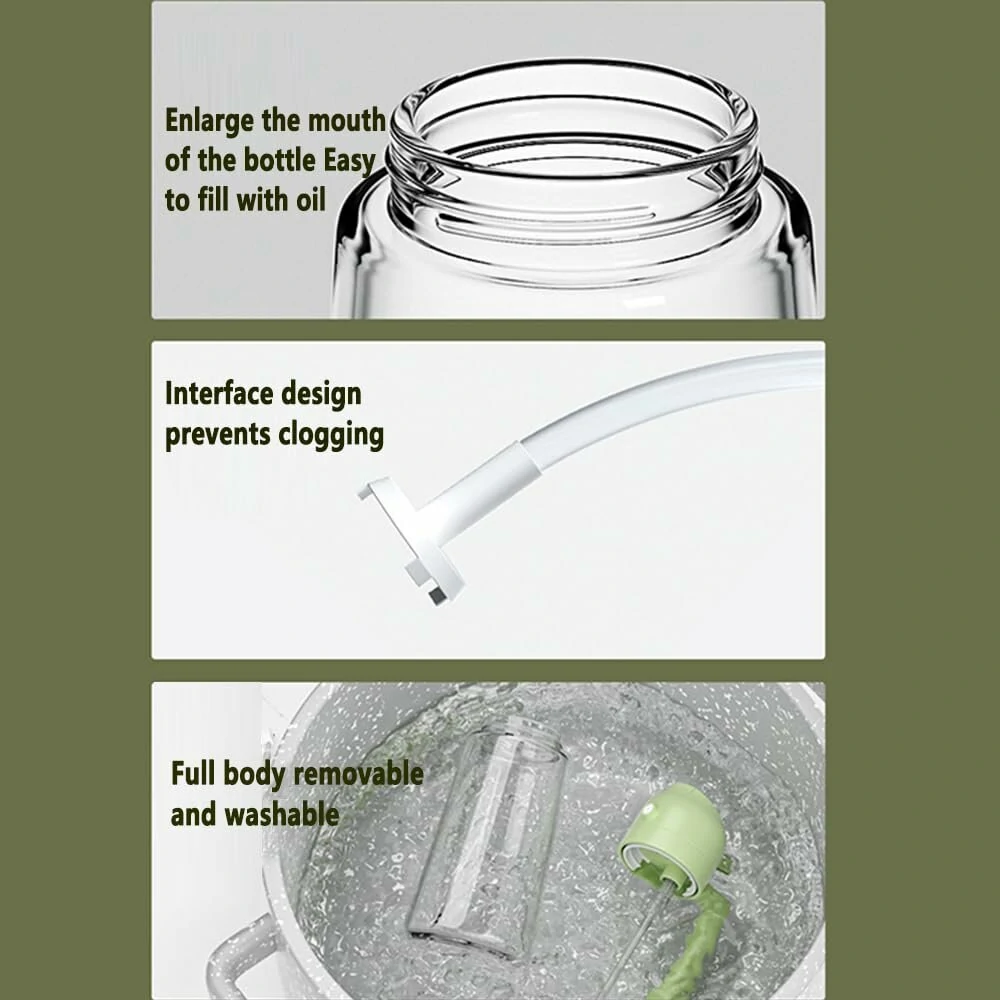 Enlarge the mouth of the bottle Easy to fill with oil

Interface design prevents clogging

Full body removable and washable