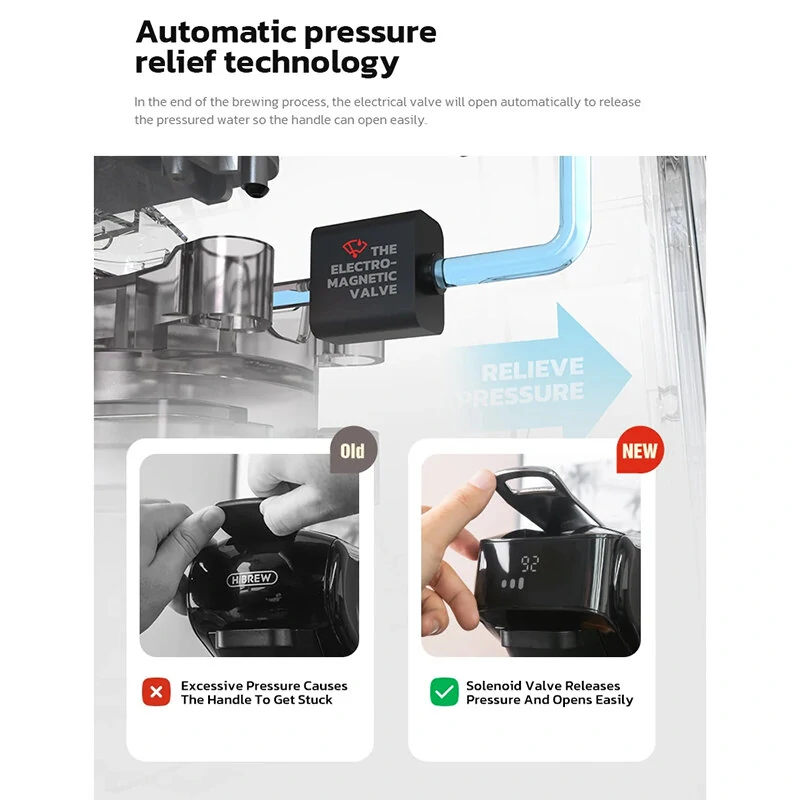 Automatic pressure relief technology

In the end of the brewing process, the electrical valve will open automatically to release the pressured water so the handle can open easily.

THE ELECTRO-MAGNETIC VALVE

RELIEVE PRESSURE

Old

HiBREW

Excessive Pressure Causes The Handle To Get Stuck

NEW

92

Solenoid Valve Releases Pressure And Opens Easily