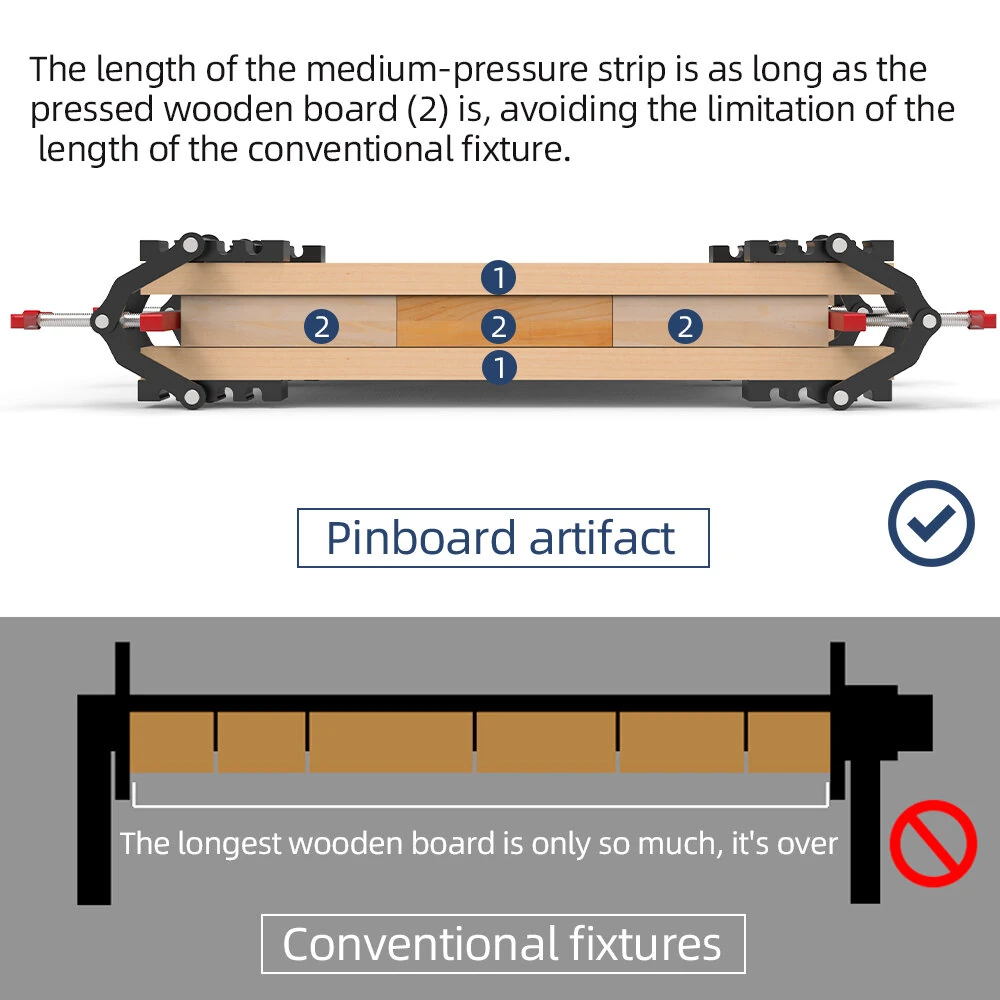 The length of the medium-pressure strip is as long as the pressed wooden board (2) is, avoiding the limitation of the length of the conventional fixture.

1

2

2

2

1

Pinboard artifact

The longest wooden board is only so much, it's over

Conventional fixtures