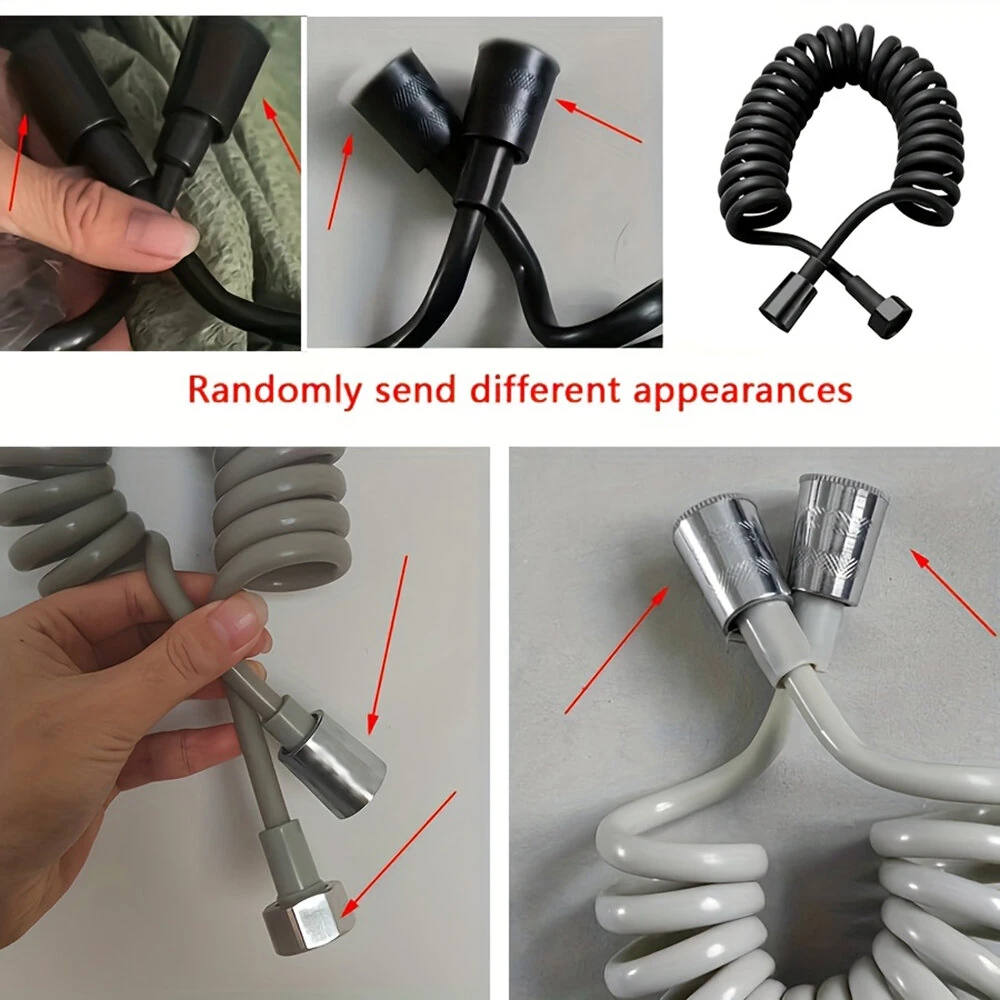 Randomly send different appearances