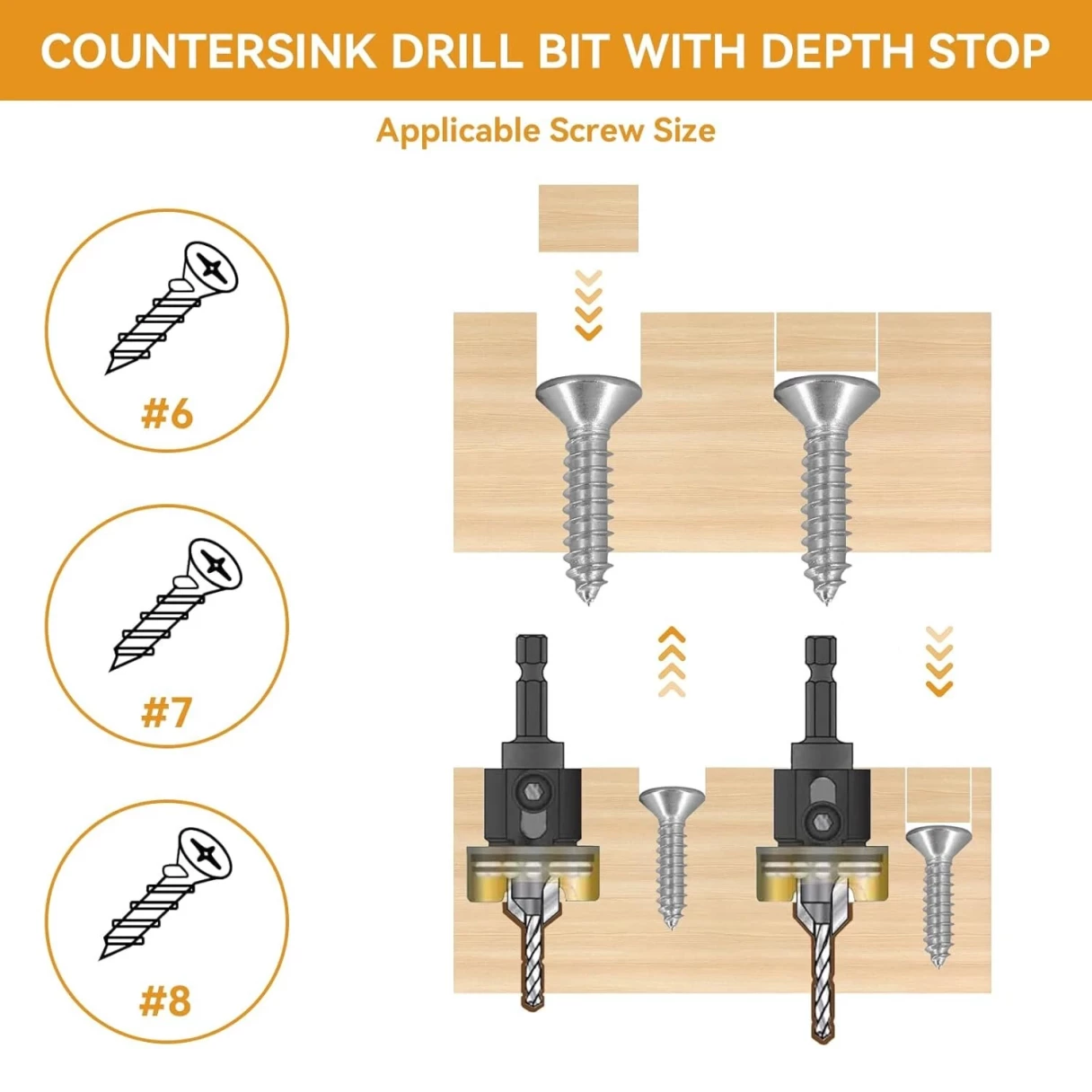 COUNTERSINK DRILL BIT WITH DEPTH STOP

Applicable Screw Size

#6

#7

#8