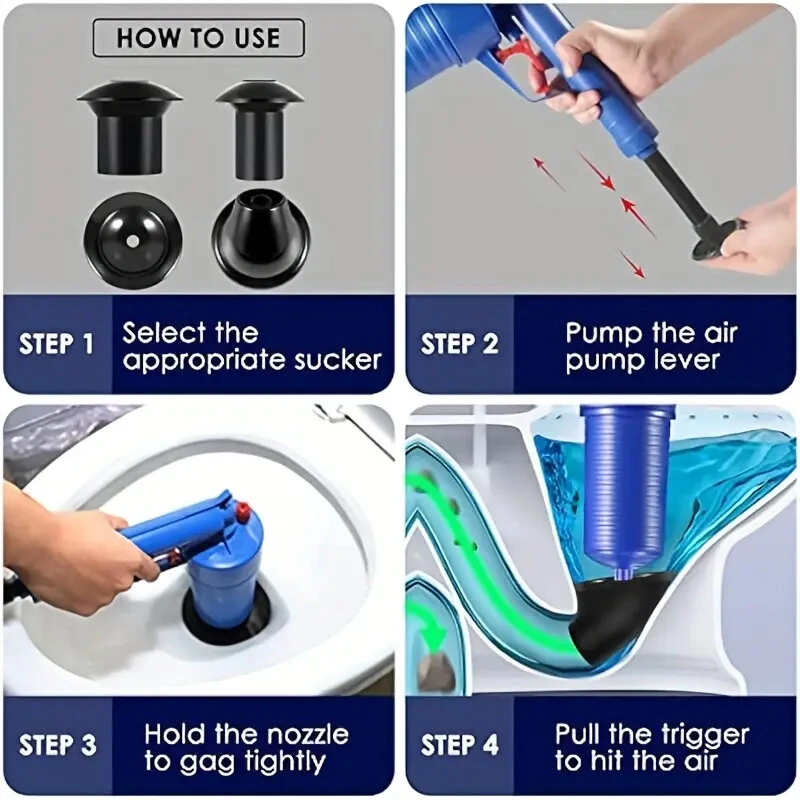 HOW TO USE

STEP 1
Select the appropriate sucker

STEP 2
Pump the air pump lever

STEP 3
Hold the nozzle to gag tightly

STEP 4
Pull the trigger to hit the air