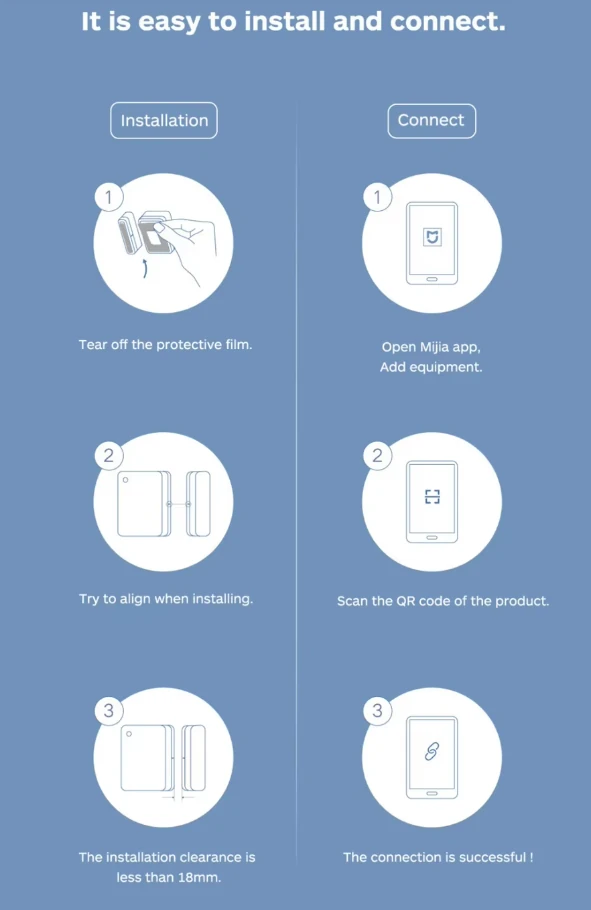 It is easy to install and connect.

Installation

1

Tear off the protective film.

2

Try to align when installing.

3

The installation clearance is less than 18mm.

Connect

1

Open Mijia app, Add equipment.

2

Scan the QR code of the product.

3

The connection is successful !