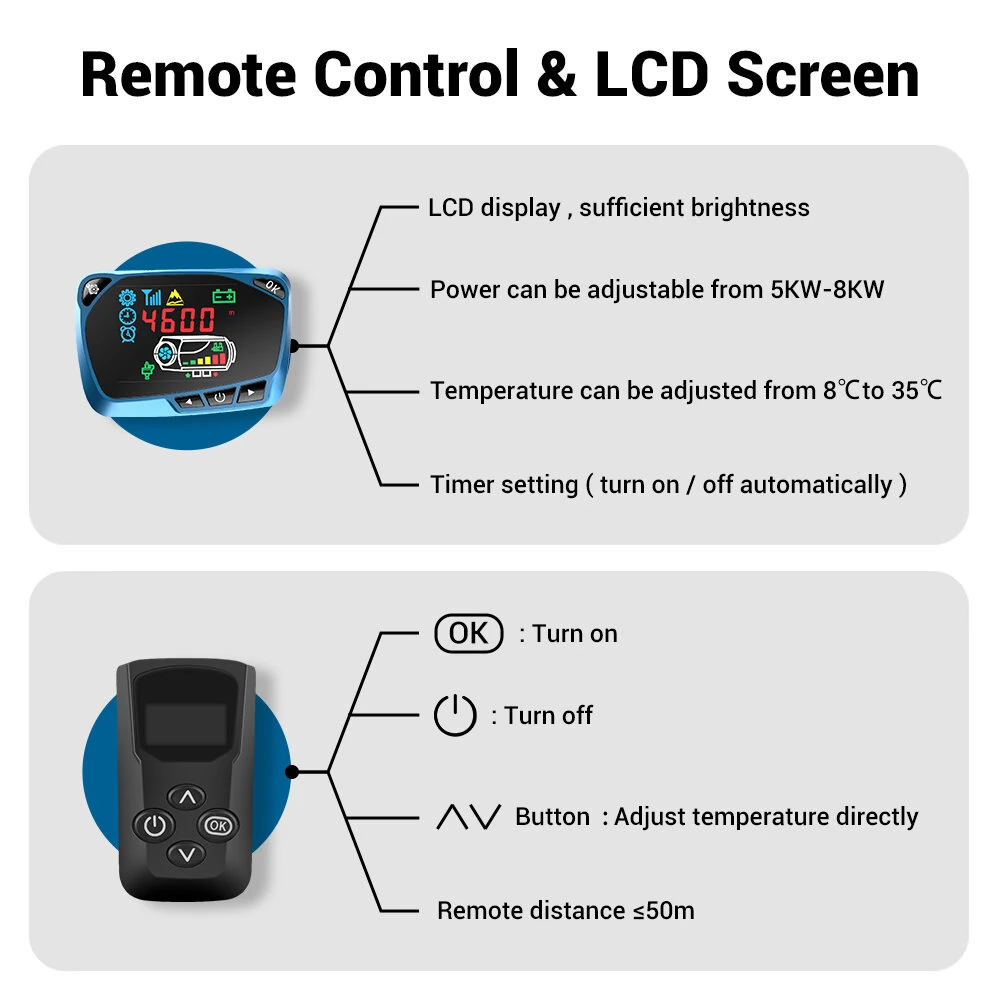 Remote Control & LCD Screen

OK

4600

LCD display , sufficient brightness

Power can be adjustable from 5KW-8KW

Temperature can be adjusted from 8℃to 35℃

Timer setting ( turn on / off automatically )

OK

OK : Turn on

: Turn off

Button : Adjust temperature directly

Remote distance ≤50m