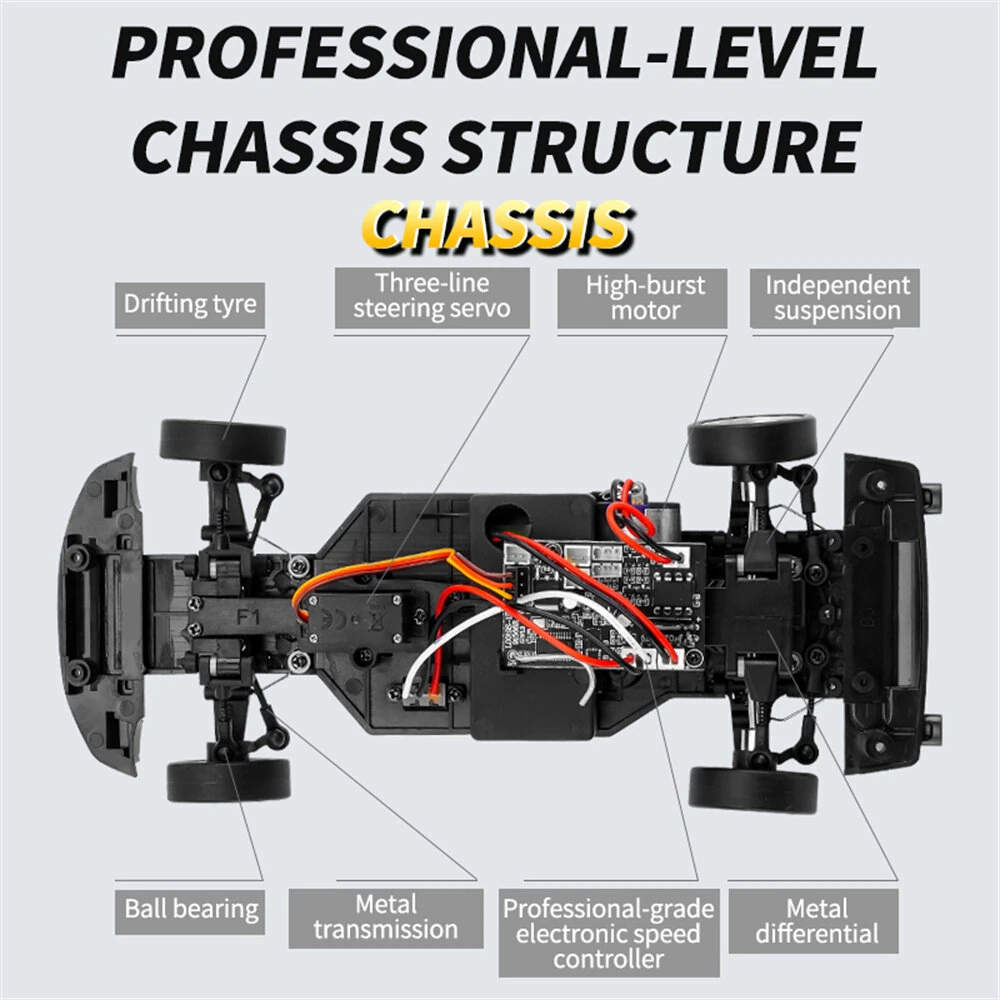 PROFESSIONAL-LEVEL CHASSIS STRUCTURE

CHASSIS

Drifting tyre

Three-line steering servo

High-burst motor

Independent suspension

F1

Ball bearing

Metal transmission

Professional-grade electronic speed controller

Metal differential