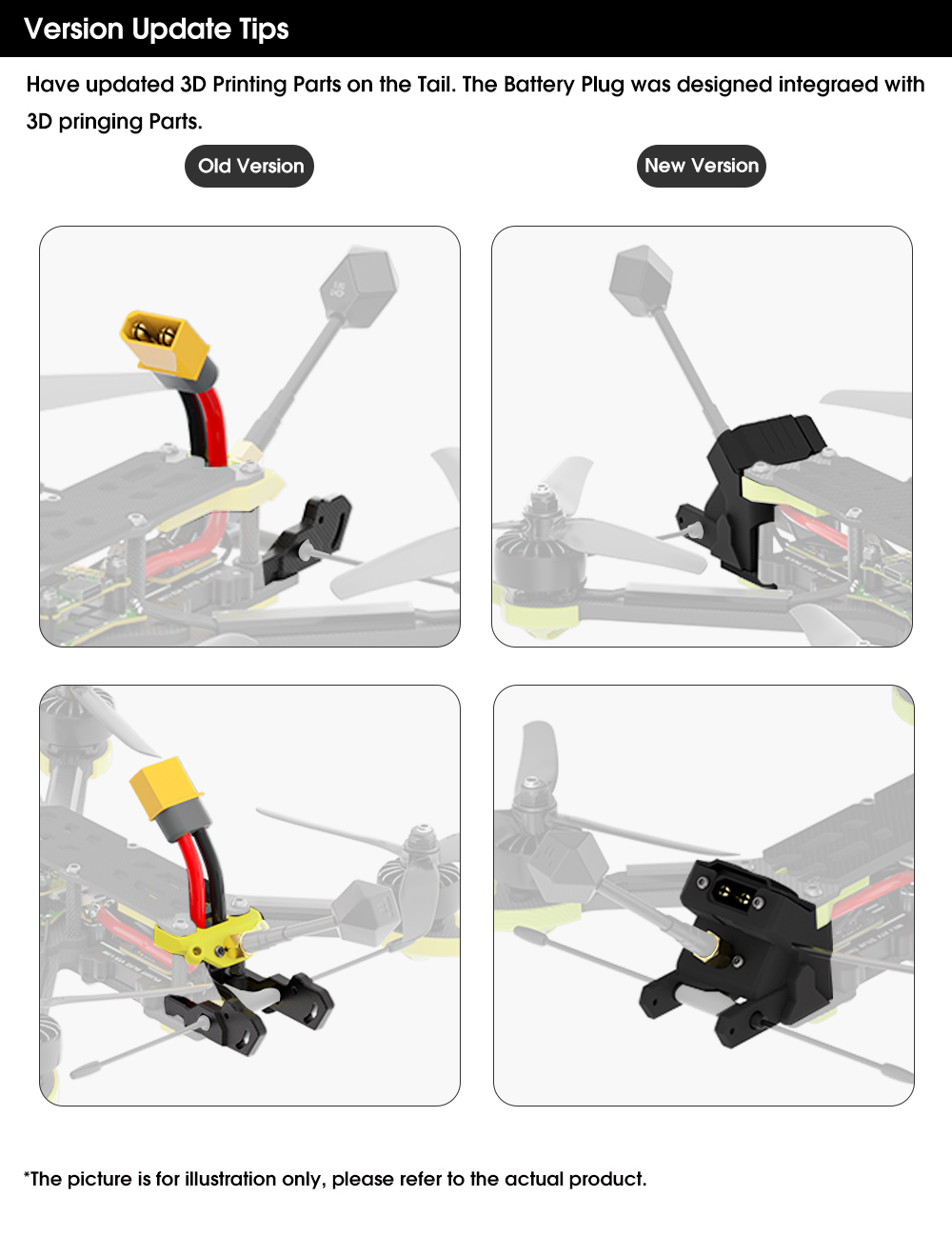 Version Update Tips

Have updated 3D Printing Parts on the Tail. The Battery Plug was designed integraed with 3D pringing Parts.

Old Version

New Version

*The picture is for illustration only, please refer to the actual product.