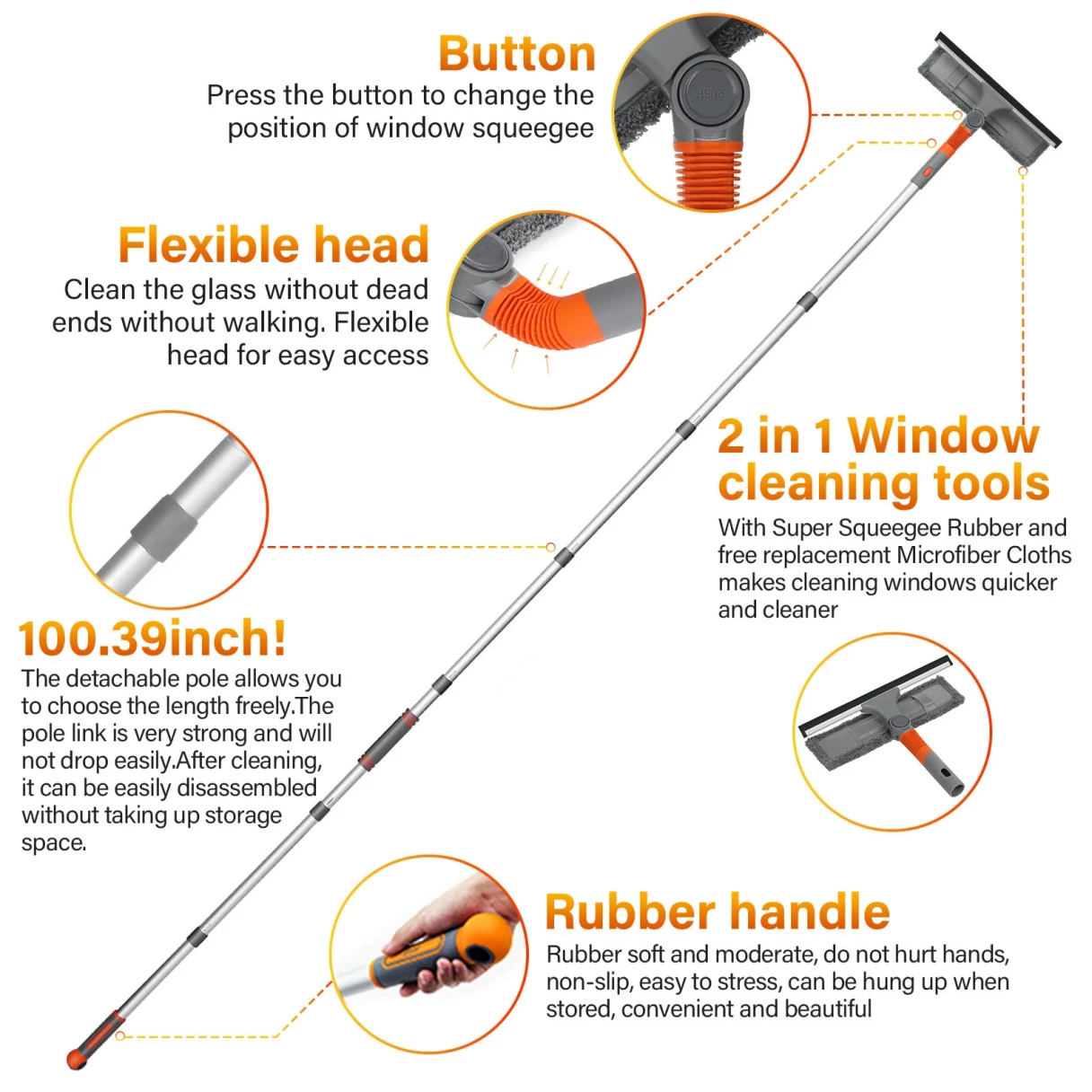 Button
Press the button to change the position of window squeegee

PUSH

Flexible head
Clean the glass without dead ends without walking. Flexible head for easy access

2 in 1 Window cleaning tools
With Super Squeegee Rubber and free replacement Microfiber Cloths makes cleaning windows quicker and cleaner

100.39inch!
The detachable pole allows you to choose the length freely.The pole link is very strong and will not drop easily.After cleaning, it can be easily disassembled without taking up storage space.

Rubber handle
Rubber soft and moderate, do not hurt hands, non-slip, easy to stress, can be hung up when stored, convenient and beautiful