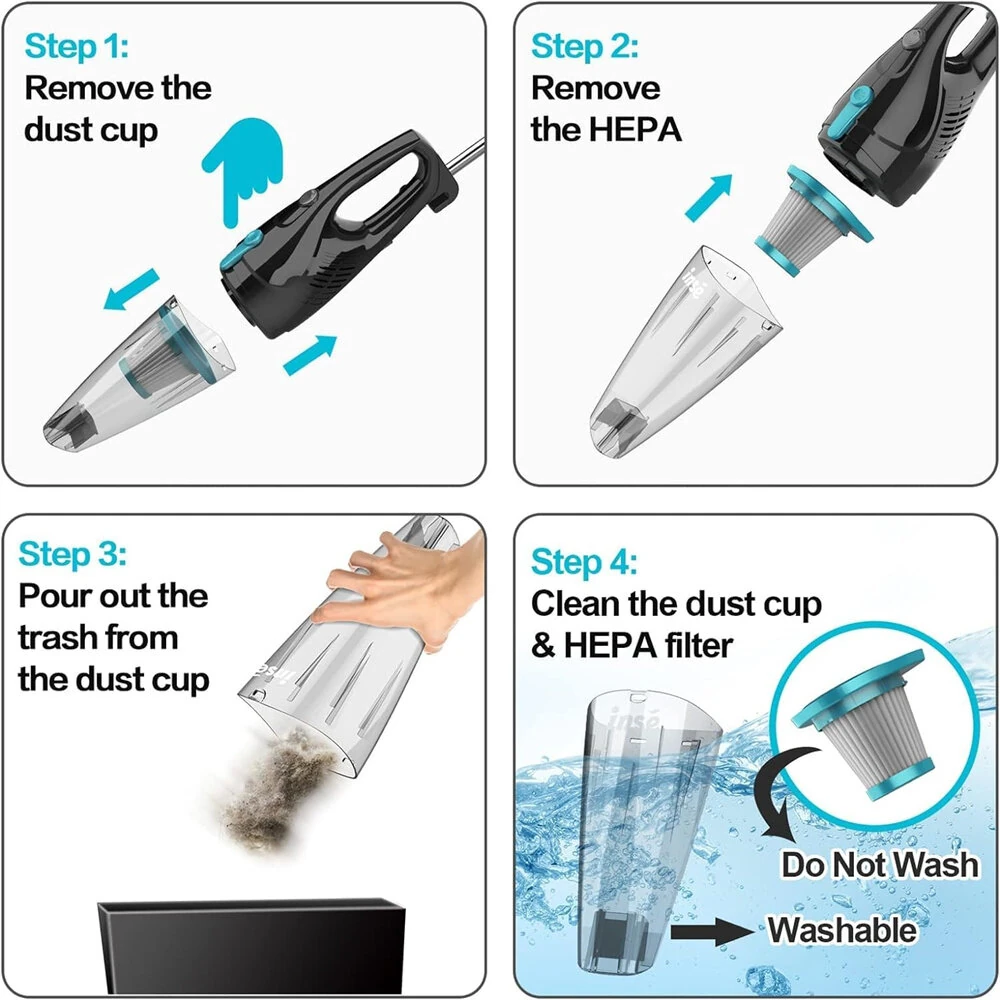 Step 1:
Remove the dust cup

Step 2:
Remove the HEPA

inse

Step 3:
Pour out the trash from the dust cup

inse

Step 4:
Clean the dust cup & HEPA filter

inse

Do Not Wash

Washable