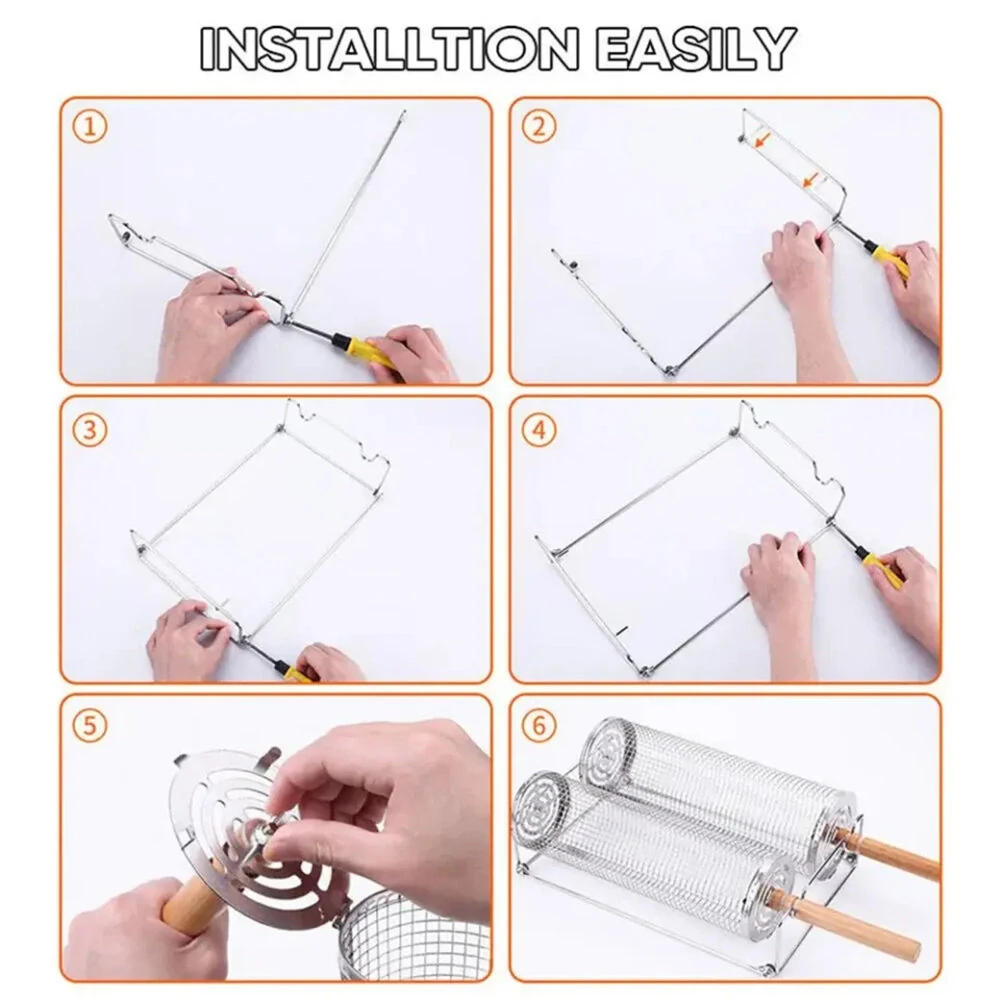 INSTALLTION EASILY

①

②

③

④

⑤

⑥