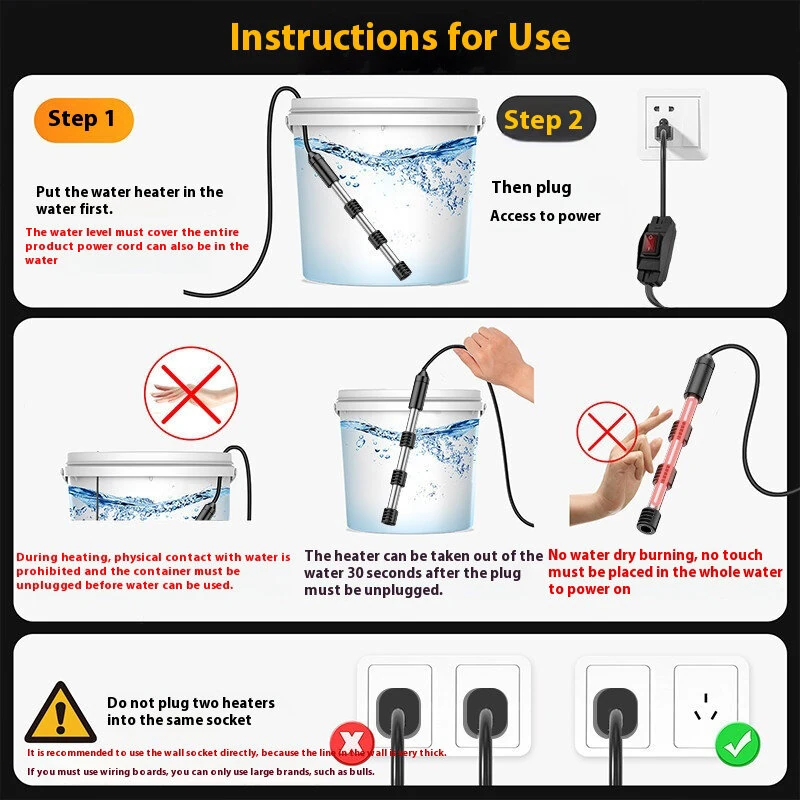 Instructions for Use

Step 1

Put the water heater in the water first.

The water level must cover the entire product power cord can also be in the water

Step 2

Then plug

Access to power

During heating, physical contact with water is prohibited and the container must be unplugged before water can be used.

The heater can be taken out of the water 30 seconds after the plug must be unplugged.

No water dry burning, no touch must be placed in the whole water to power on

Do not plug two heaters into the same socket

It is recommended to use the wall socket directly, because the line in the wall is very thick.

If you must use wiring boards, you can only use large brands, such as bulls.